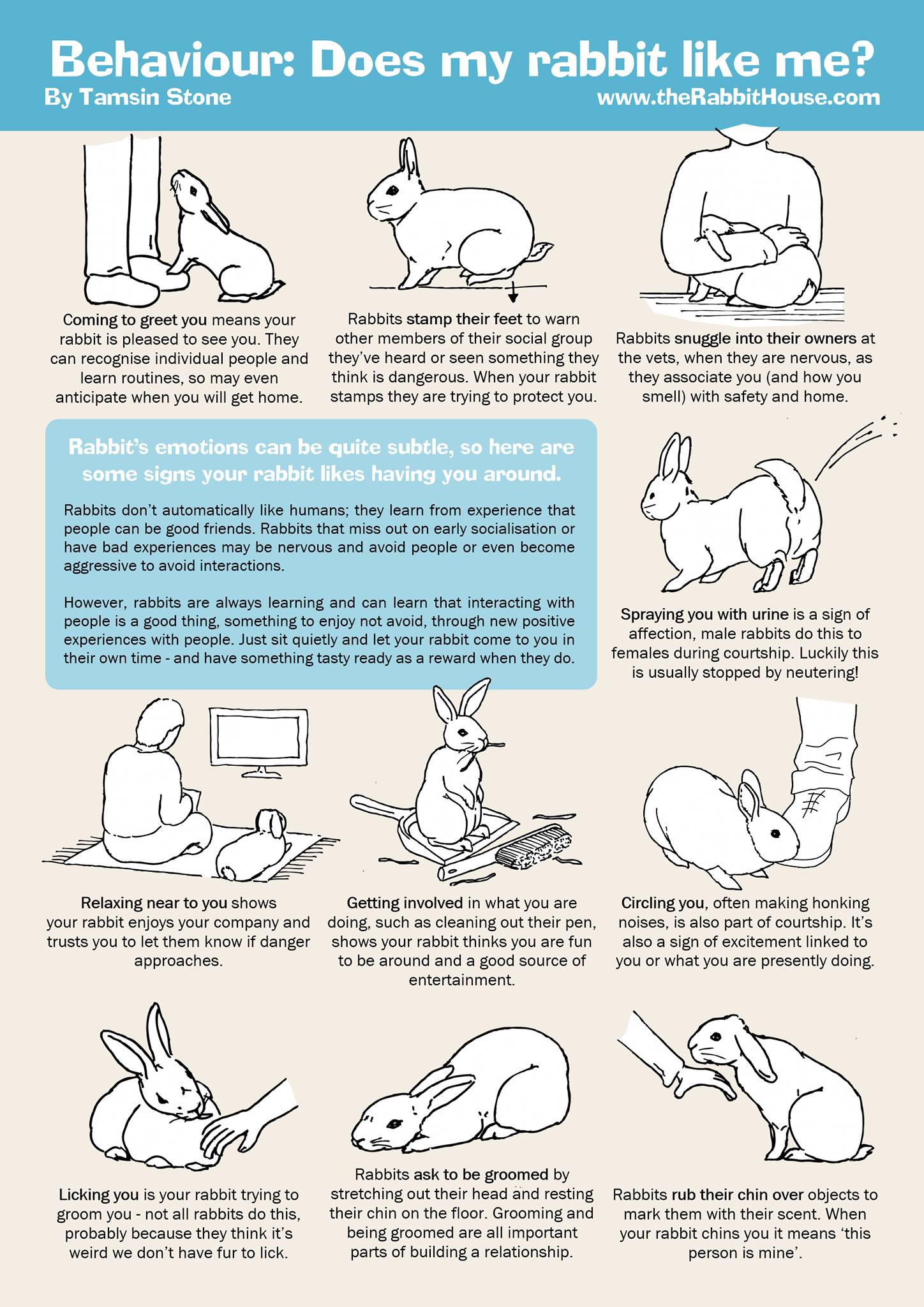 Behaviour: Does my rabbit like me?
By Tamsin Stone
www.theRabbitHouse.com

Coming to greet you means your rabbit is pleased to see you. They can recognise individual people and learn routines, so may even anticipate when you will get home.

Rabbits stamp their feet to warn other members of their social group they've heard or seen something they think is dangerous. When your rabbit stamps they are trying to protect you.

Rabbits snuggle into their owners at the vets, when they are nervous, as they associate you (and how you smell) with safety and home.

Rabbit's emotions can be quite subtle, so here are some signs your rabbit likes having you around.

Rabbits don't automatically like humans; they learn from experience that people can be good friends. Rabbits that miss out on early socialisation or have bad experiences may be nervous and avoid people or even become aggressive to avoid interactions.

However, rabbits are always learning and can learn that interacting with people is a good thing, something to enjoy not avoid, through new positive experiences with people. Just sit quietly and let your rabbit come to you in their own time - and have something tasty ready as a reward when they do.

Spraying you with urine is a sign of affection, male rabbits do this to females during courtship. Luckily this is usually stopped by neutering!

Relaxing near to you shows your rabbit enjoys your company and trusts you to let them know if danger approaches.

Getting involved in what you are doing, such as cleaning out their pen, shows your rabbit thinks you are fun to be around and a good source of entertainment.

Circling you, often making honking noises, is also part of courtship. It's also a sign of excitement linked to you or what you are presently doing.

Licking you is your rabbit trying to groom you - not all rabbits do this, probably because they think it's weird we don't have fur to lick.

Rabbits ask to be groomed by stretching out their head and resting their chin on the floor. Grooming and being groomed are all important parts of building a relationship.

Rabbits rub their chin over objects to mark them with their scent. When your rabbit chins you it means 'this person is mine'.