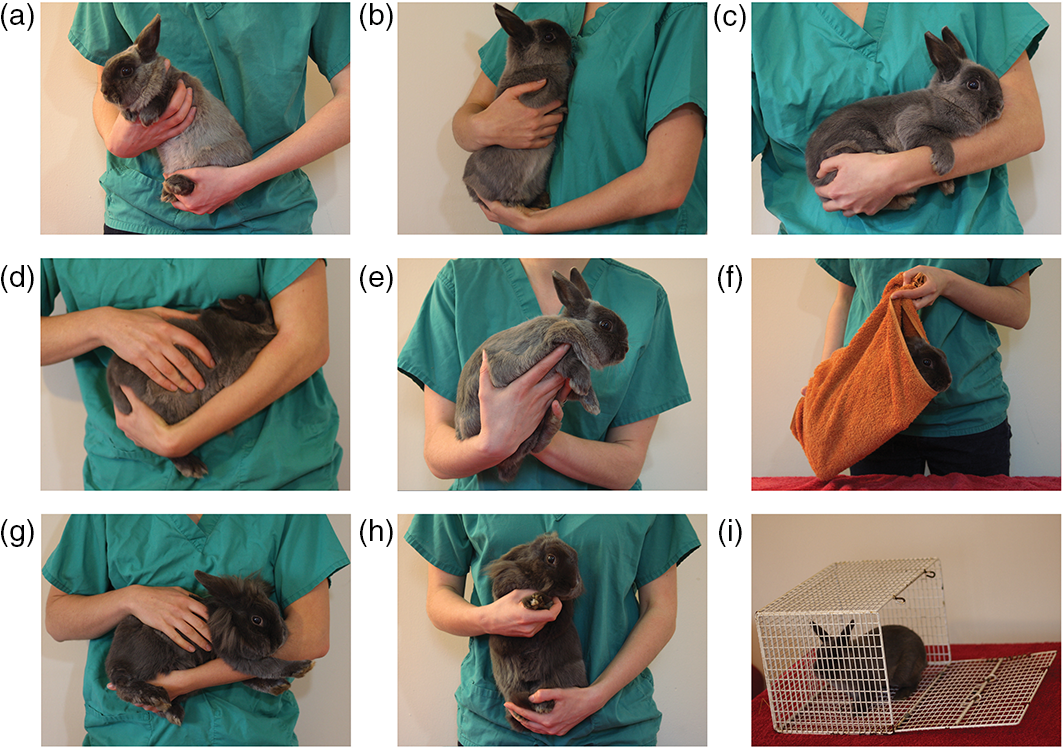 (a)

(b)

(c)

(d)

(e)

(f)

(g)

(h)

(i)